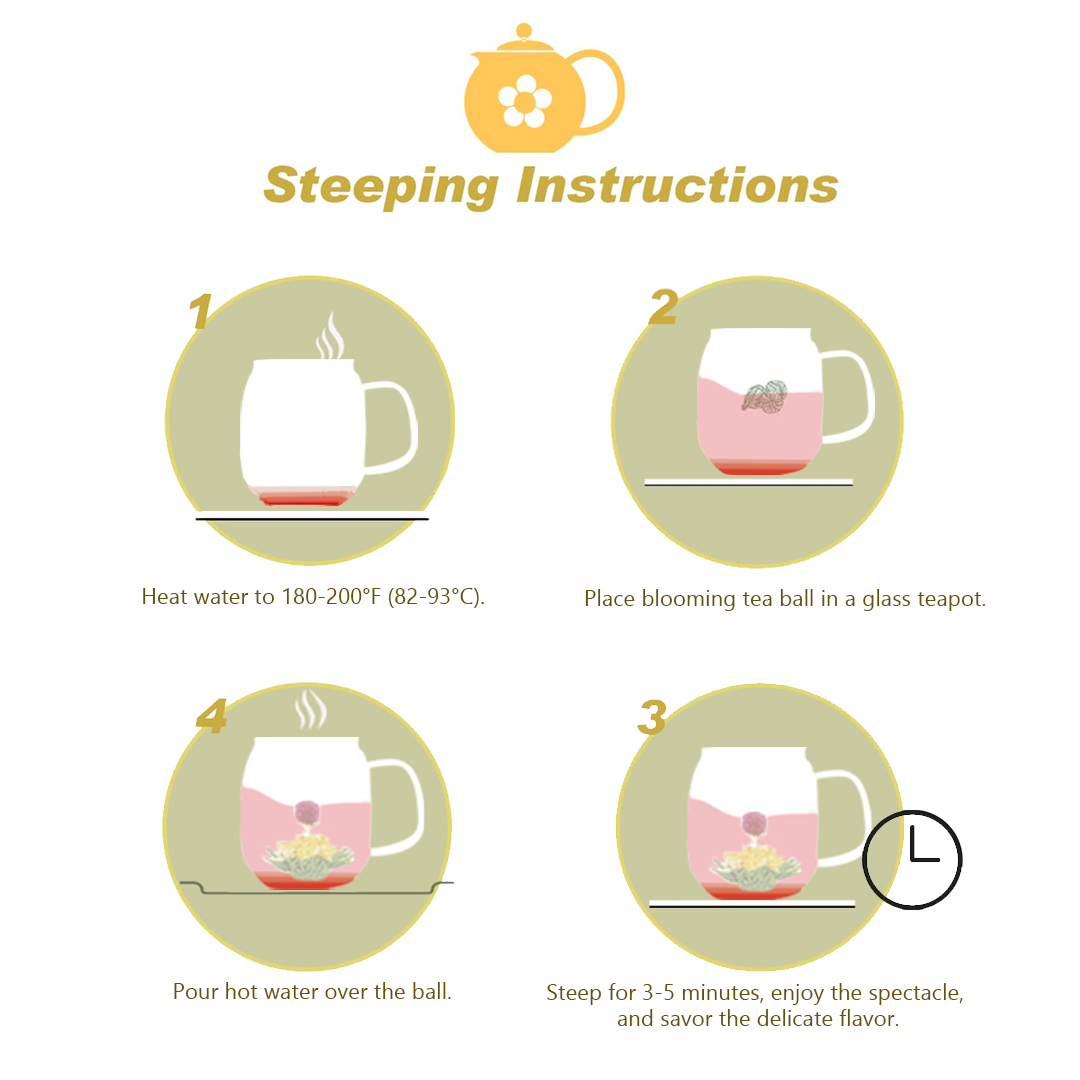 Steeping Instructions

1

Heat water to 180-200°F (82-93°C).

2

Place blooming tea ball in a glass teapot.

4

Pour hot water over the ball.

3

Steep for 3-5 minutes, enjoy the spectacle, and savor the delicate flavor.