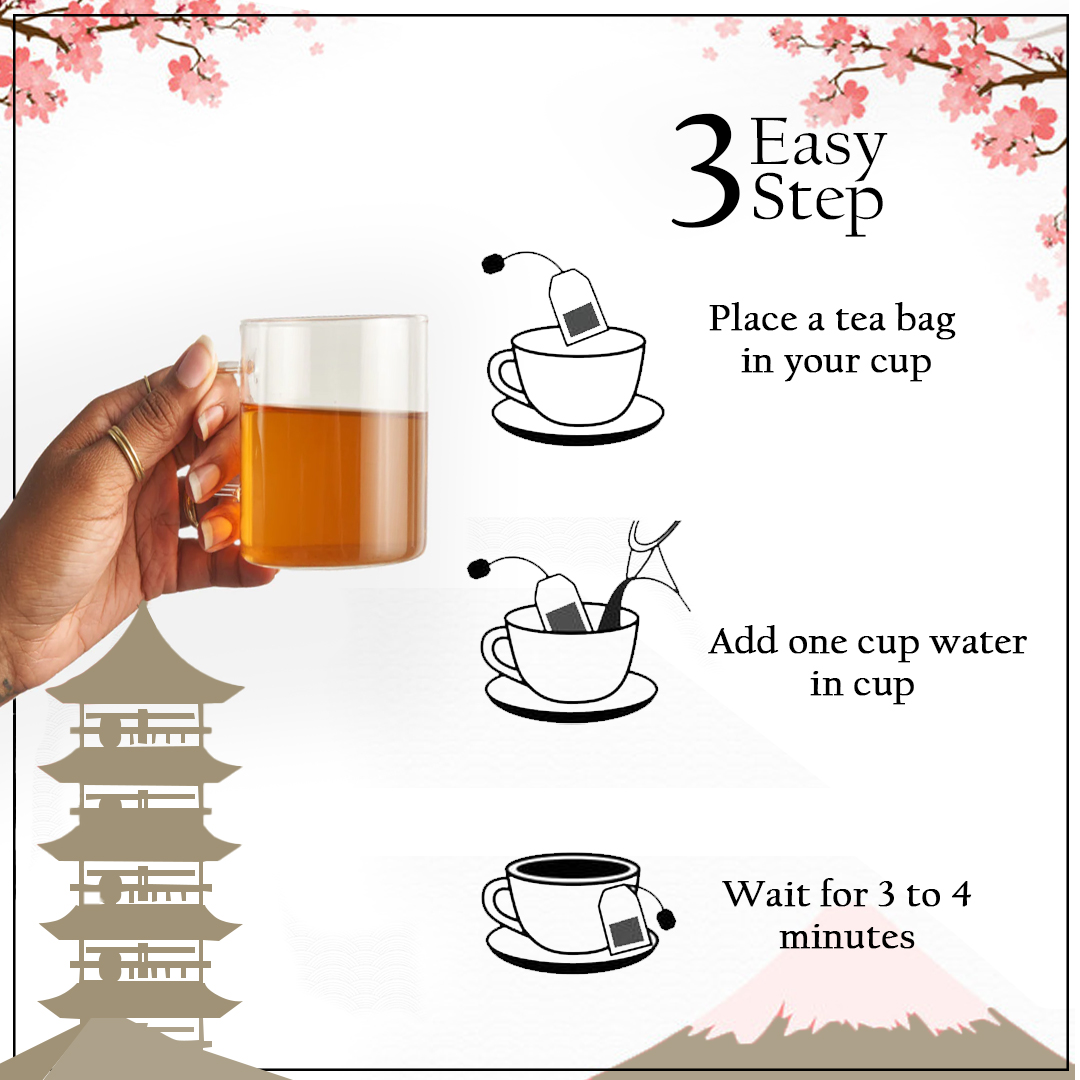 3 Easy Step

Place a tea bag in your cup

Add one cup water in cup

Wait for 3 to 4 minutes