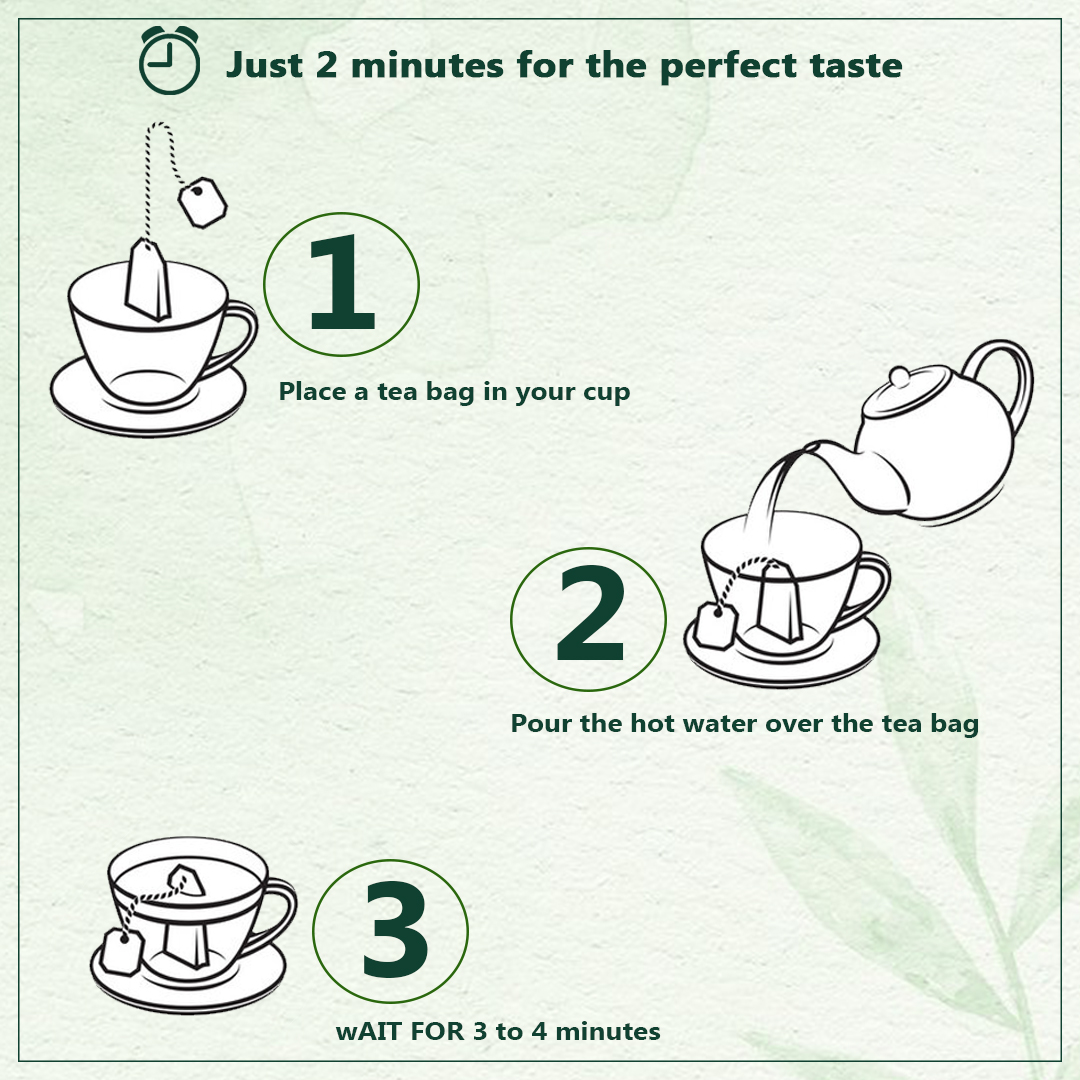 Just 2 minutes for the perfect taste

1

Place a tea bag in your cup

2

Pour the hot water over the tea bag

3

wAIT FOR 3 to 4 minutes