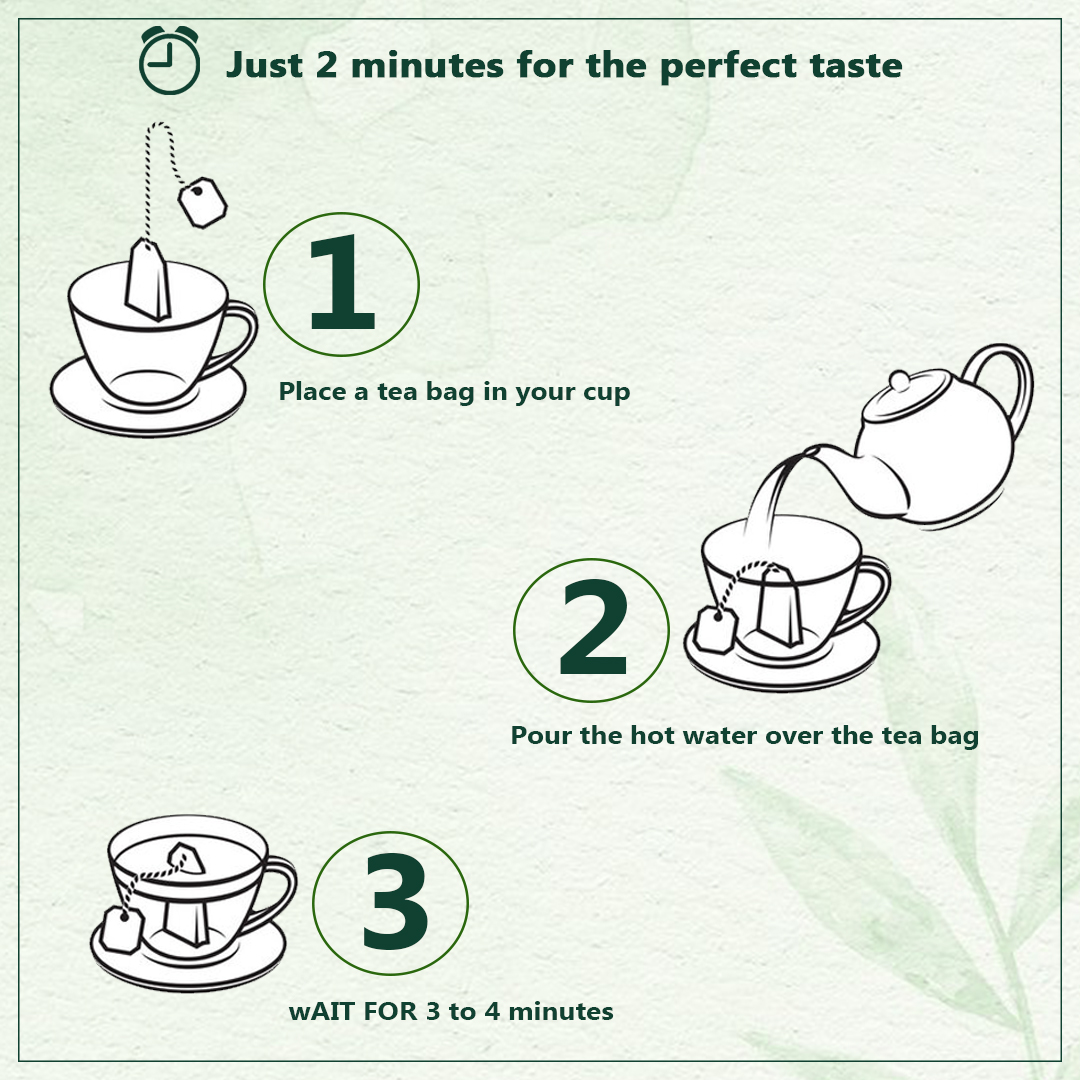 Just 2 minutes for the perfect taste

1

Place a tea bag in your cup

2

Pour the hot water over the tea bag

3

wAIT FOR 3 to 4 minutes